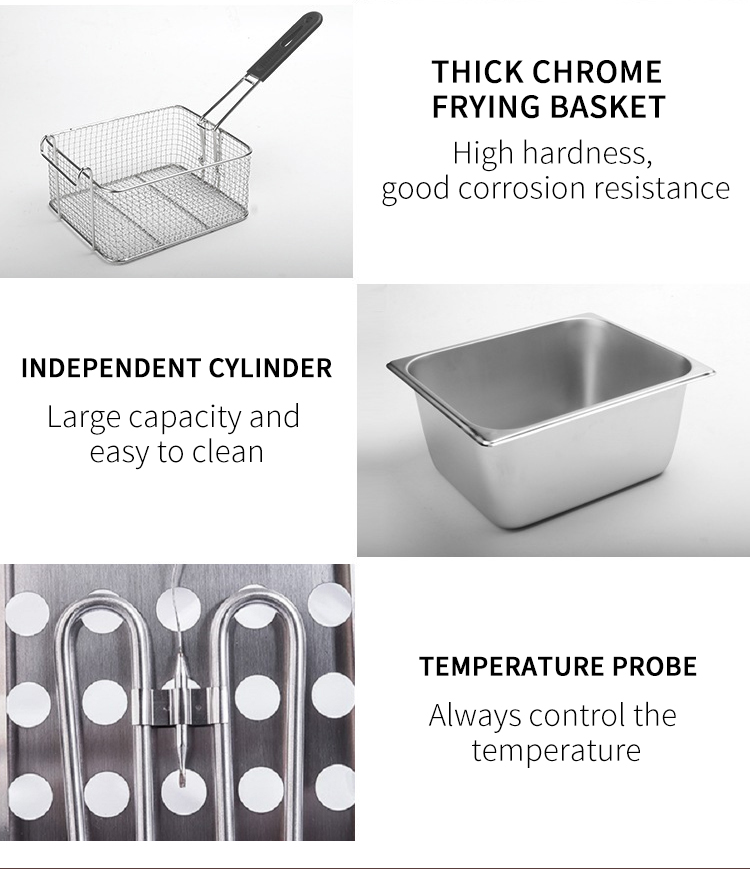 THICK CHROME FRYING BASKET

High hardness, good corrosion resistance

INDEPENDENT CYLINDER

Large capacity and easy to clean

TEMPERATURE PROBE

Always control the temperature